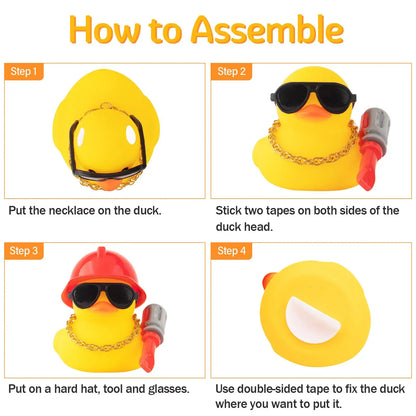 How to Assemble

Step 1

Put the necklace on the duck.

Step 2

Stick two tapes on both sides of the duck head.

Step 3

Put on a hard hat, tool and glasses.

Step 4

Use double-sided tape to fix the duck where you want to put it.